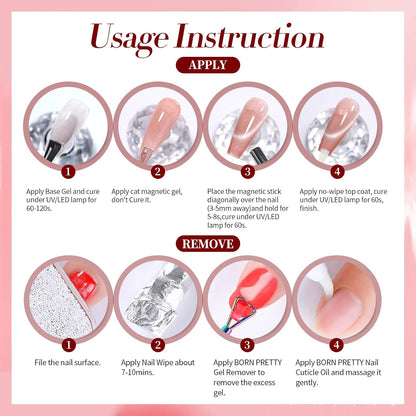 Usage Instruction

APPLY

1

Apply Base Gel and cure under UV/LED lamp for 60-120s.

2

Apply cat magnetic gel, don't Cure it.

3

Place the magnetic stick diagonally over the nail (3-5mm away)and hold for 5-8s,cure under UV/LED lamp for 60s.

4

Apply no-wipe top coat, cure under UV/LED lamp for 60s, finish.

REMOVE

1

File the nail surface.

2

Apply Nail Wipe about 7-10mins.

3

Apply BORN PRETTY Gel Remover to remove the excess gel.

4

Apply BORN PRETTY Nail Cuticle Oil and massage it gently.