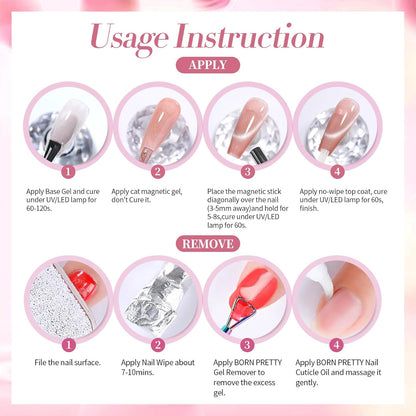 Usage Instruction

APPLY

1
Apply Base Gel and cure under UV/LED lamp for 60-120s.

2
Apply cat magnetic gel, don't Cure it.

3
Place the magnetic stick diagonally over the nail (3-5mm away)and hold for 5-8s,cure under UV/LED lamp for 60s.

4
Apply no-wipe top coat, cure under UV/LED lamp for 60s, finish.

REMOVE

1
File the nail surface.

2
Apply Nail Wipe about 7-10mins.

3
Apply BORN PRETTY Gel Remover to remove the excess gel.

4
Apply BORN PRETTY Nail Cuticle Oil and massage it gently.