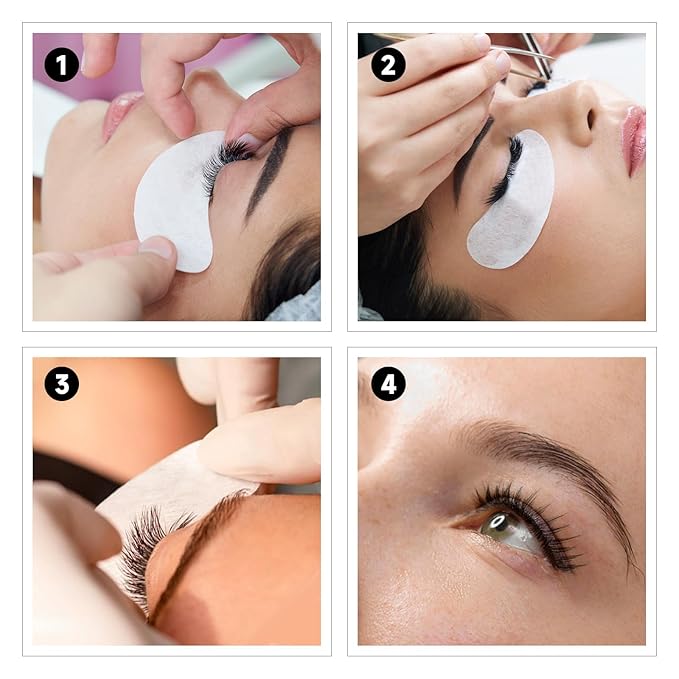 1

2

3

4