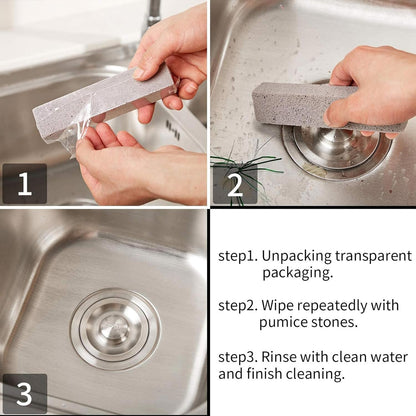 1

2

3

step1. Unpacking transparent packaging.

step2. Wipe repeatedly with pumice stones.

step3. Rinse with clean water and finish cleaning.