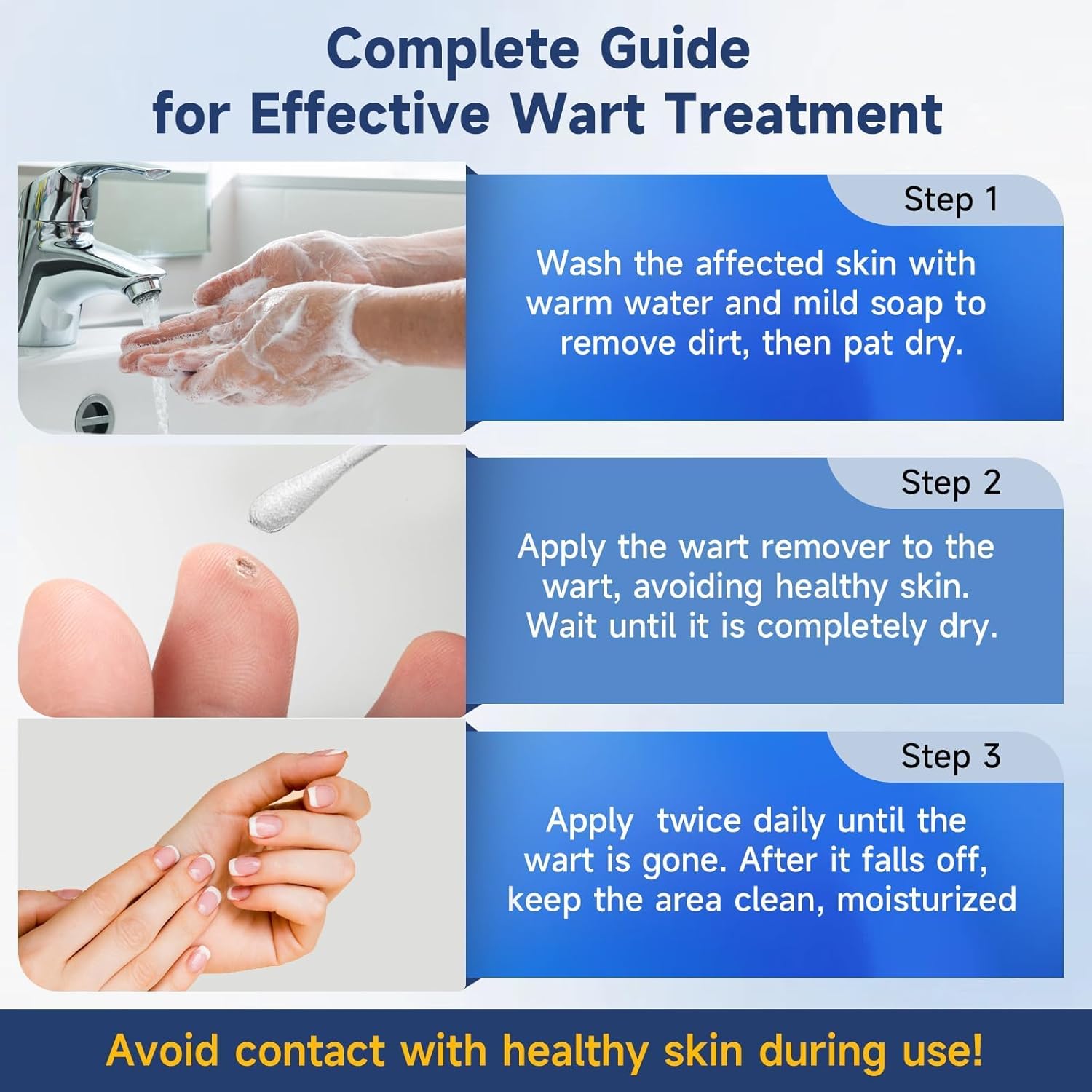 Complete Guide
for Effective Wart Treatment

Step 1

Wash the affected skin with warm water and mild soap to remove dirt, then pat dry.

Step 2

Apply the wart remover to the wart, avoiding healthy skin. Wait until it is completely dry.

Step 3

Apply  twice daily until the wart is gone. After it falls off, keep the area clean, moisturized

Avoid contact with healthy skin during use!