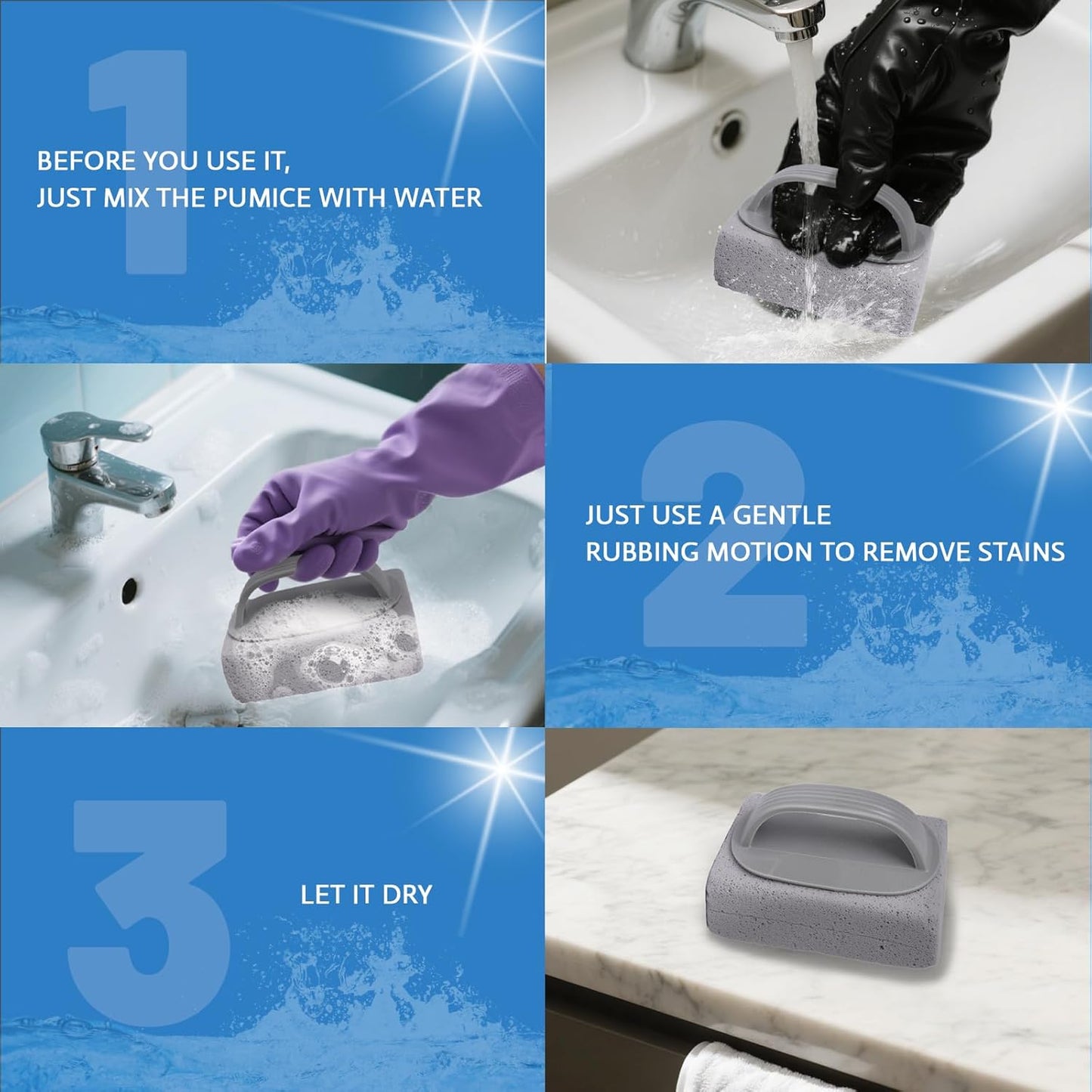 1

BEFORE YOU USE IT,
JUST MIX THE PUMICE WITH WATER

2

JUST USE A GENTLE
RUBBING MOTION TO REMOVE STAINS

3

LET IT DRY