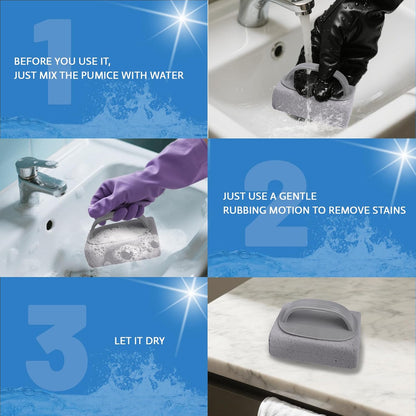 1

BEFORE YOU USE IT,
JUST MIX THE PUMICE WITH WATER

2

JUST USE A GENTLE
RUBBING MOTION TO REMOVE STAINS

3

LET IT DRY