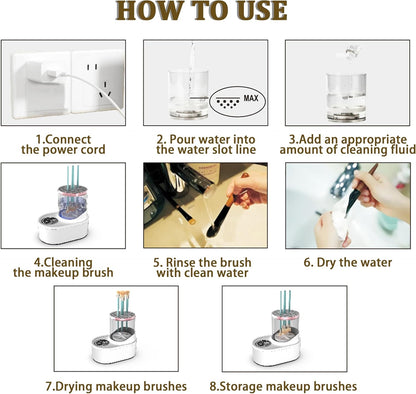 HOW TO USE

MAX

1.Connect the power cord

2. Pour water into the water slot line

3.Add an appropriate amount of cleaning fluid

4.Cleaning the makeup brush

5. Rinse the brush with clean water

6. Dry the water

7.Drying makeup brushes

8.Storage makeup brushes