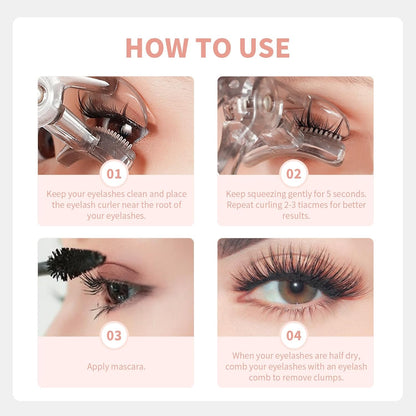 HOW TO USE

01

Keep your eyelashes clean and place the eyelash curler near the root of your eyelashes.

02

Keep squeezing gently for 5 seconds. Repeat curling 2-3 tiacmes for better results.

03

Apply mascara.

04

When your eyelashes are half dry, comb your eyelashes with an eyelash comb to remove clumps.