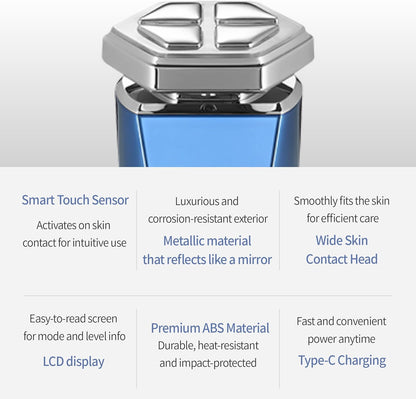 Smart Touch Sensor
Activates on skin contact for intuitive use

Luxurious and corrosion-resistant exterior
Metallic material that reflects like a mirror

Smoothly fits the skin for efficient care
Wide Skin Contact Head

Easy-to-read screen for mode and level info
LCD display

Premium ABS Material
Durable, heat-resistant and impact-protected

Fast and convenient power anytime
Type-C Charging