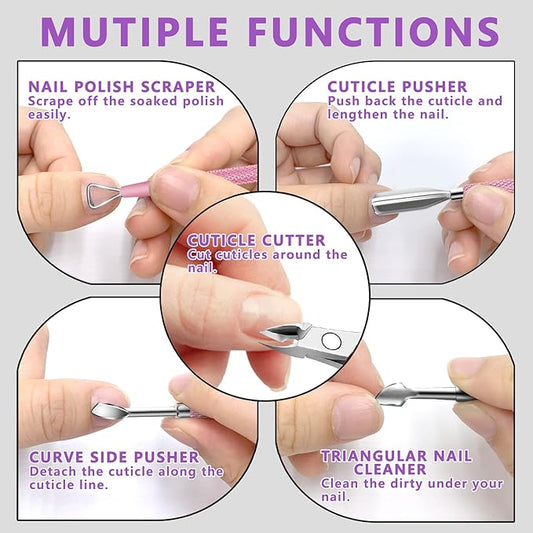 MUTIPLE FUNCTIONS

NAIL POLISH SCRAPER
Scrape off the soaked polish easily.

CUTICLE PUSHER
Push back the cuticle and lengthen the nail.

CUTICLE CUTTER
Cut cuticles around the nail.

CURVE SIDE PUSHER
Detach the cuticle along the cuticle line.

TRIANGULAR NAIL CLEANER
Clean the dirty under your nail.