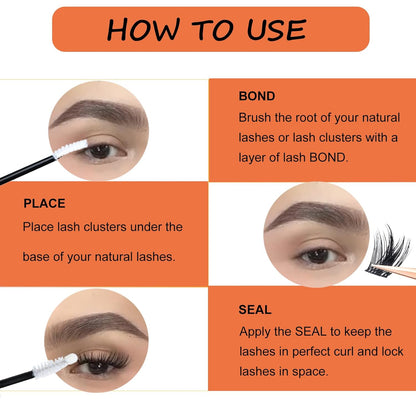 HOW TO USE

BOND
Brush the root of your natural lashes or lash clusters with a layer of lash BOND.

PLACE
Place lash clusters under the

base of your natural lashes.

SEAL
Apply the SEAL to keep the lashes in perfect curl and lock lashes in space.