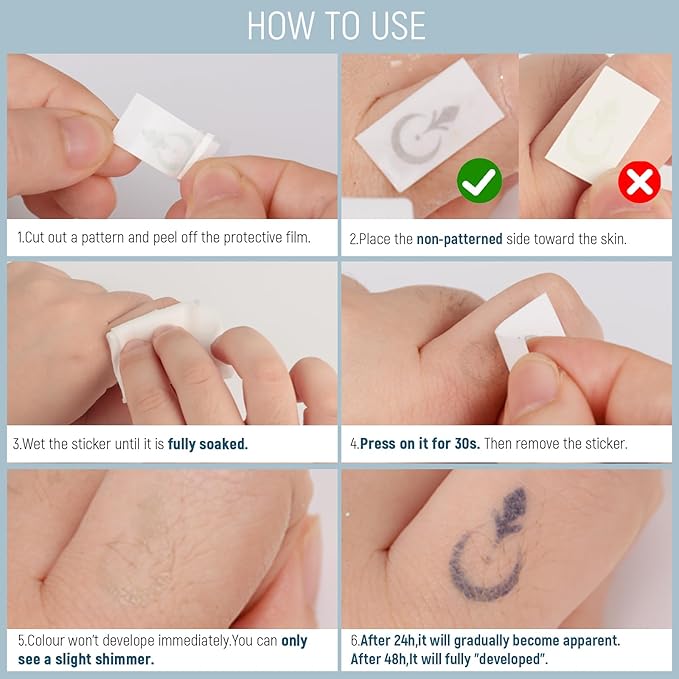 HOW TO USE

1.Cut out a pattern and peel off the protective film.

2.Place the non-patterned side toward the skin.

3.Wet the sticker until it is fully soaked.

4.Press on it for 30s. Then remove the sticker.

5.Colour won't develope immediately.You can only see a slight shimmer.

6.After 24h,it will gradually become apparent. After 48h,It will fully "developed".