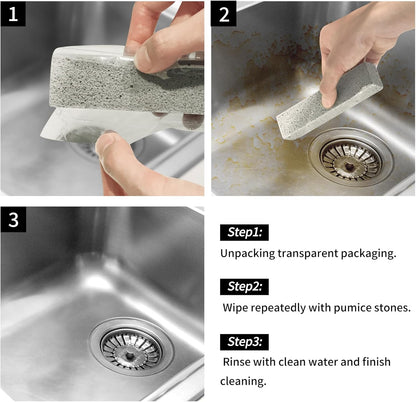 1

2

3

Step1:

Unpacking transparent packaging.

Step2:

Wipe repeatedly with pumice stones.

Step3:

Rinse with clean water and finish cleaning.