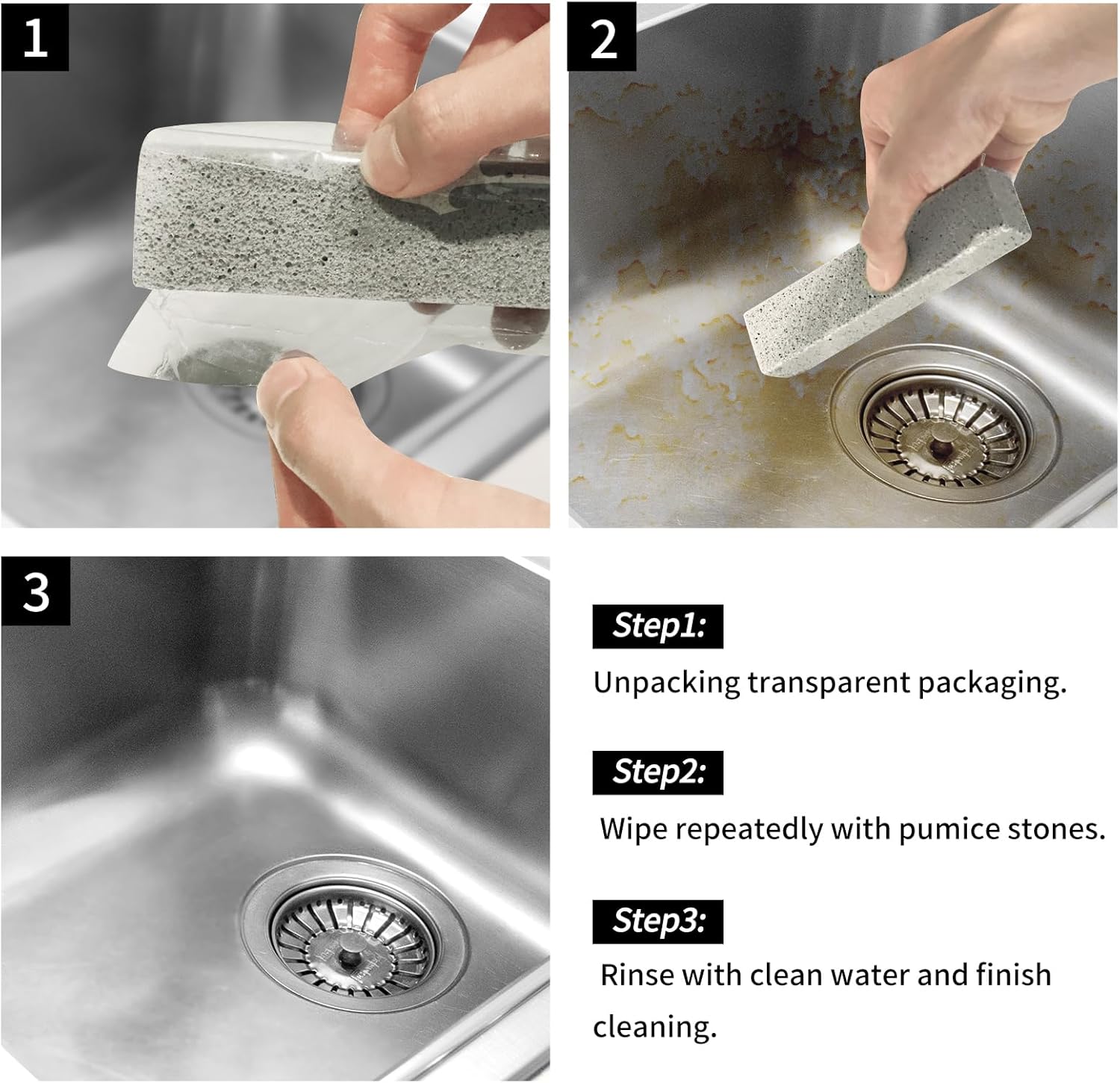 1

2

3

Step1:

Unpacking transparent packaging.

Step2:

Wipe repeatedly with pumice stones.

Step3:

Rinse with clean water and finish cleaning.