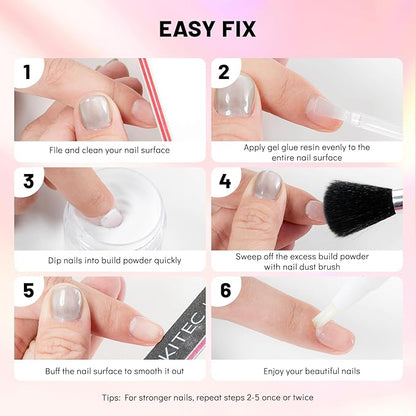 EASY FIX

1

File and clean your nail surface

2

Apply gel glue resin evenly to the entire nail surface

3

Dip nails into build powder quickly

4

Sweep off the excess build powder with nail dust brush

5

KITEC

Buff the nail surface to smooth it out

6

Enjoy your beautiful nails

Tips: For stronger nails, repeat steps 2-5 once or twice