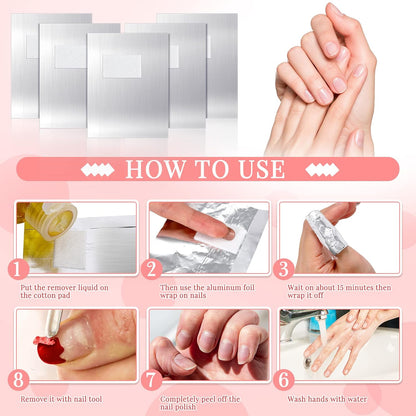 HOW TO USE

1
Put the remover liquid on the cotton pad

2
Then use the aluminum foil wrap on nails

3
Wait on about 15 minutes then wrap it off

8
Remove it with nail tool

7
Completely peel off the nail polish

6
Wash hands with water