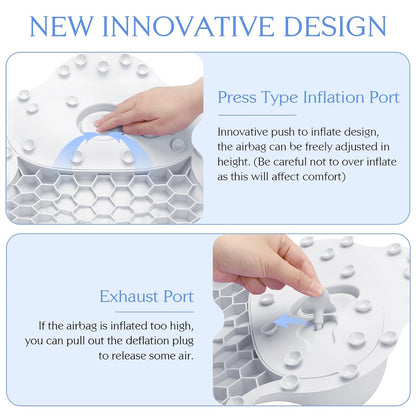 NEW INNOVATIVE DESIGN

Press Type Inflation Port

Innovative push to inflate design, the airbag can be freely adjusted in height. (Be careful not to over inflate as this will affect comfort)

Exhaust Port

If the airbag is inflated too high, you can pull out the deflation plug to release some air.