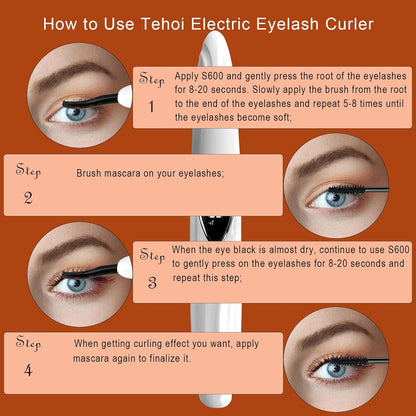 How to Use Tehoi Electric Eyelash Curler

Step 1

Apply S600 and gently press the root of the eyelashes for 8-20 seconds. Slowly apply the brush from the root to the end of the eyelashes and repeat 5-8 times until the eyelashes become soft;

Step 2

Brush mascara on your eyelashes;

Step 3

When the eye black is almost dry, continue to use S600 to gently press on the eyelashes for 8-20 seconds and repeat this step;

Step 4

When getting curling effect you want, apply mascara again to finalize it.