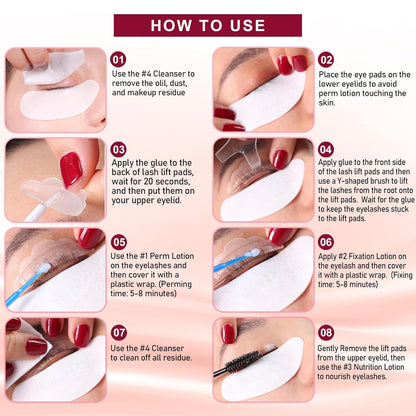 HOW TO USE

01
Use the #4 Cleanser to remove the olil, dust, and makeup residue

02
Place the eye pads on the lower eyelids to avoid perm lotion touching the skin.

03
Apply the glue to the back of lash lift pads, wait for 20 seconds, and then put them on your upper eyelid.

04
Apply glue to the front side of the lash lift pads and then use a Y-shaped brush to lift the lashes from the root onto the lift pads. Wait for the glue to keep the eyelashes stuck to the lift pads.

05
Use the #1 Perm Lotion on the eyelashes and then cover it with a plastic wrap. (Perming time: 5-8 minutes)

06
Apply #2 Fixation Lotion on the eyelash and then cover it with a plastic wrap. (Fixing time: 5-8 minutes)

07
Use the #4 Cleanser to clean off all residue.

08
Gently Remove the lift pads from the upper eyelid, then use the #3 Nutrition Lotion to nourish eyelashes.