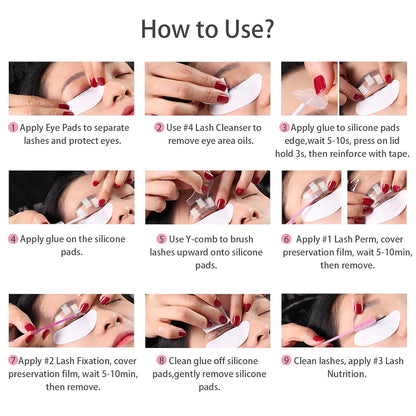 How to Use?

1 Apply Eye Pads to separate lashes and protect eyes.

2 Use #4 Lash Cleanser to remove eye area oils.

3 Apply glue to silicone pads edge,wait 5-10s, press on lid hold 3s, then reinforce with tape.

4 Apply glue on the silicone pads.

5 Use Y-comb to brush lashes upward onto silicone pads.

6 Apply #1 Lash Perm, cover preservation film, wait 5-10min, then remove.

7 Apply #2 Lash Fixation, cover preservation film, wait 5-10min, then remove.

8 Clean glue off silicone pads,gently remove silicone pads.

9 Clean lashes, apply #3 Lash Nutrition.