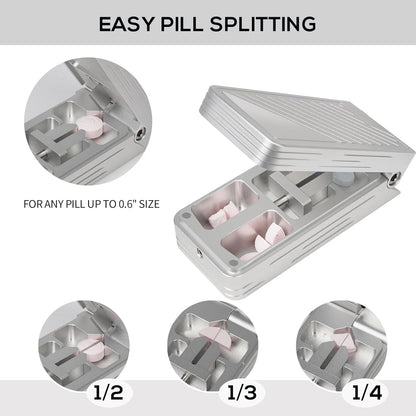 EASY PILL SPLITTING

FOR ANY PILL UP TO 0.6" SIZE

1/2

1/3

1/4