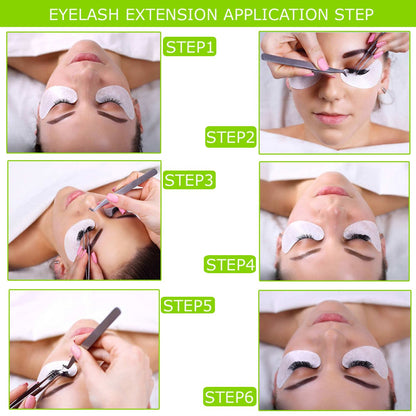 EYELASH EXTENSION APPLICATION STEP

STEP1

STEP2

STEP3

STEP4

STEP5

STEP6