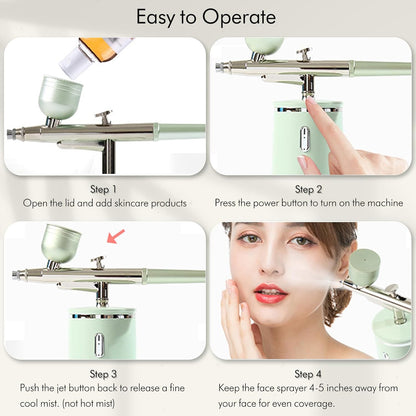 Easy to Operate

Step 1
Open the lid and add skincare products

Step 2
Press the power button to turn on the machine

Step 3
Push the jet button back to release a fine cool mist. (not hot mist)

Step 4
Keep the face sprayer 4-5 inches away from your face for even coverage.