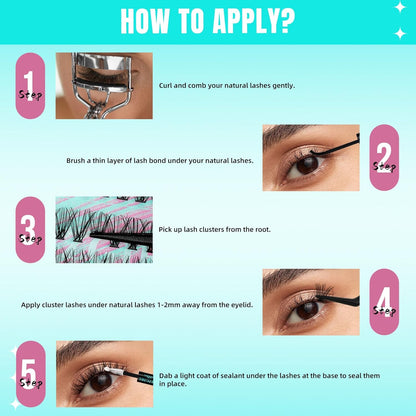 HOW TO APPLY?

1 Step

Curl and comb your natural lashes gently.

Brush a thin layer of lash bond under your natural lashes.

2 Step

3 Step

Pick up lash clusters from the root.

Apply cluster lashes under natural lashes 1-2mm away from the eyelid.

4 Step

5 Step

Dab a light coat of sealant under the lashes at the base to seal them in place.