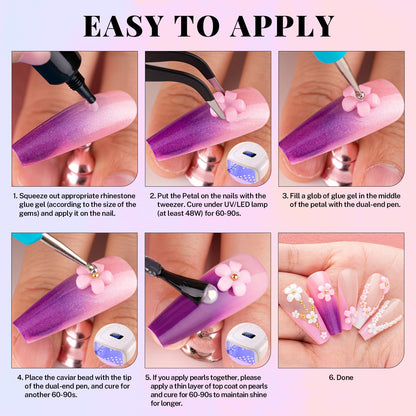 EASY TO APPLY

1. Squeeze out appropriate rhinestone glue gel (according to the size of the gems) and apply it on the nail.

2. Put the Petal on the nails with the tweezer. Cure under UV/LED lamp (at least 48W) for 60-90s.

3. Fill a glob of glue gel in the middle of the petal with the dual-end pen.

4. Place the caviar bead with the tip of the dual-end pen, and cure for another 60-90s.

5. If you apply pearls together, please apply a thin layer of top coat on pearls and cure for 60-90s to maintain shine for longer.

6. Done