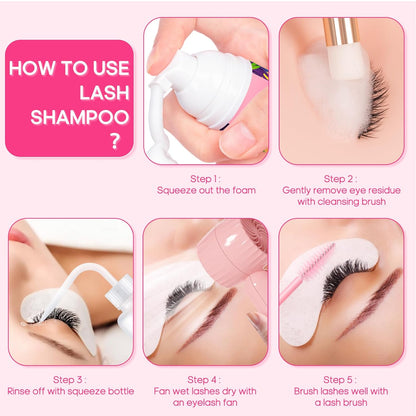 HOW TO USE LASH SHAMPOO ?

Step 1 :
Squeeze out the foam

Step 2 :
Gently remove eye residue with cleansing brush

Step 3 :
Rinse off with squeeze bottle

Step 4 :
Fan wet lashes dry with an eyelash fan

Step 5 :
Brush lashes well with a lash brush