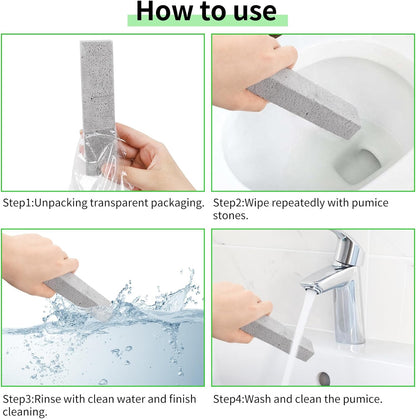 How to use

Step1:Unpacking transparent packaging.

Step2:Wipe repeatedly with pumice stones.

Step3:Rinse with clean water and finish cleaning.

Step4:Wash and clean the pumice.