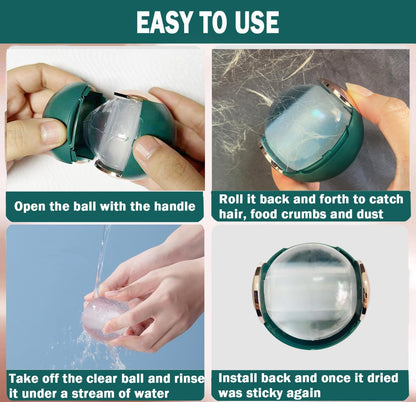 EASY TO USE

Open the ball with the handle

Roll it back and forth to catch hair, food crumbs and dust

Take off the clear ball and rinse it under a stream of water

Install back and once it dried was sticky again