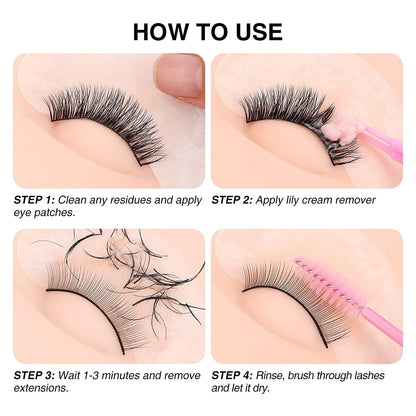 HOW TO USE

STEP 1: Clean any residues and apply eye patches.

STEP 2: Apply lily cream remover

STEP 3: Wait 1-3 minutes and remove extensions.

STEP 4: Rinse, brush through lashes and let it dry.