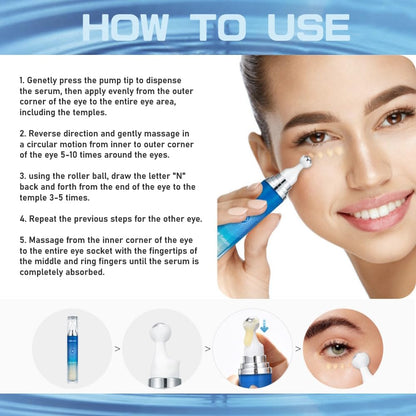 HOW TO USE

1. Genetly press the pump tip to dispense the serum, then apply evenly from the outer corner of the eye to the entire eye area, including the temples.

2. Reverse direction and gently massage in a circular motion from inner to outer corner of the eye 5-10 times around the eyes.

3. using the roller ball, draw the letter "N" back and forth from the end of the eye to the temple 3-5 times.

4. Repeat the previous steps for the other eye.

5. Massage from the inner corner of the eye to the entire eye socket with the fingertips of the middle and ring fingers until the serum is completely absorbed.

> > >