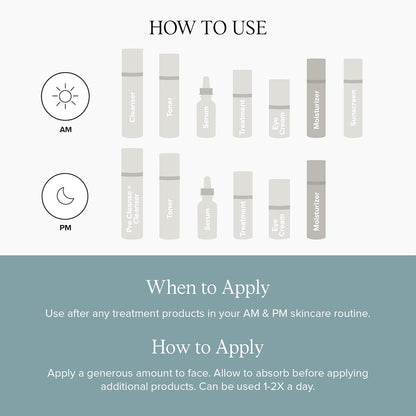 HOW TO USE

AM

Cleanser
Toner
Serum
Treatment
Eye Cream
Moisturizer
Sunscreen

PM

Pre Cleanse + Cleanser
Toner
Serum
Treatment
Eye Cream
Moisturizer

When to Apply

Use after any treatment products in your AM & PM skincare routine.

How to Apply

Apply a generous amount to face. Allow to absorb before applying additional products. Can be used 1-2X a day.