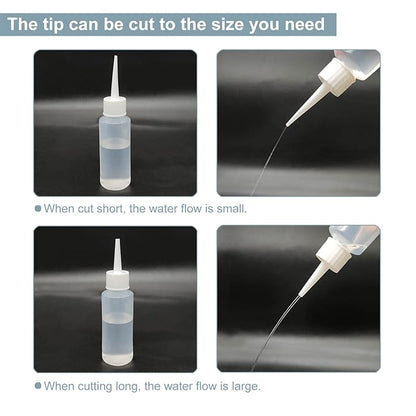 The tip can be cut to the size you need

When cut short, the water flow is small.

When cutting long, the water flow is large.