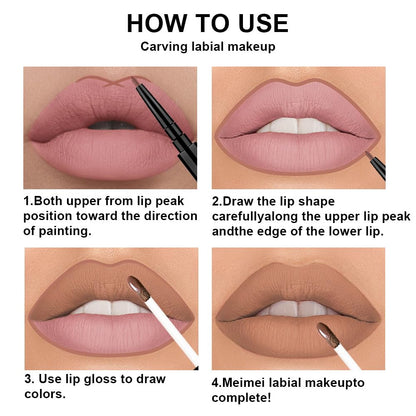 HOW TO USE
Carving labial makeup

1.Both upper from lip peak position toward the direction of painting.

2.Draw the lip shape carefullyalong the upper lip peak andthe edge of the lower lip.

3. Use lip gloss to draw colors.

4.Meimei labial makeupto complete!