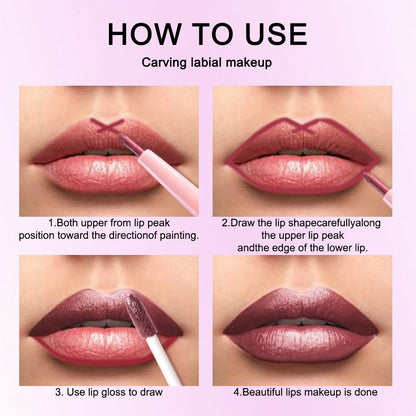 HOW TO USE

Carving labial makeup

1.Both upper from lip peak position toward the directionof painting.

2.Draw the lip shapecarefullyalong the upper lip peak andthe edge of the lower lip.

3. Use lip gloss to draw

4.Beautiful lips makeup is done