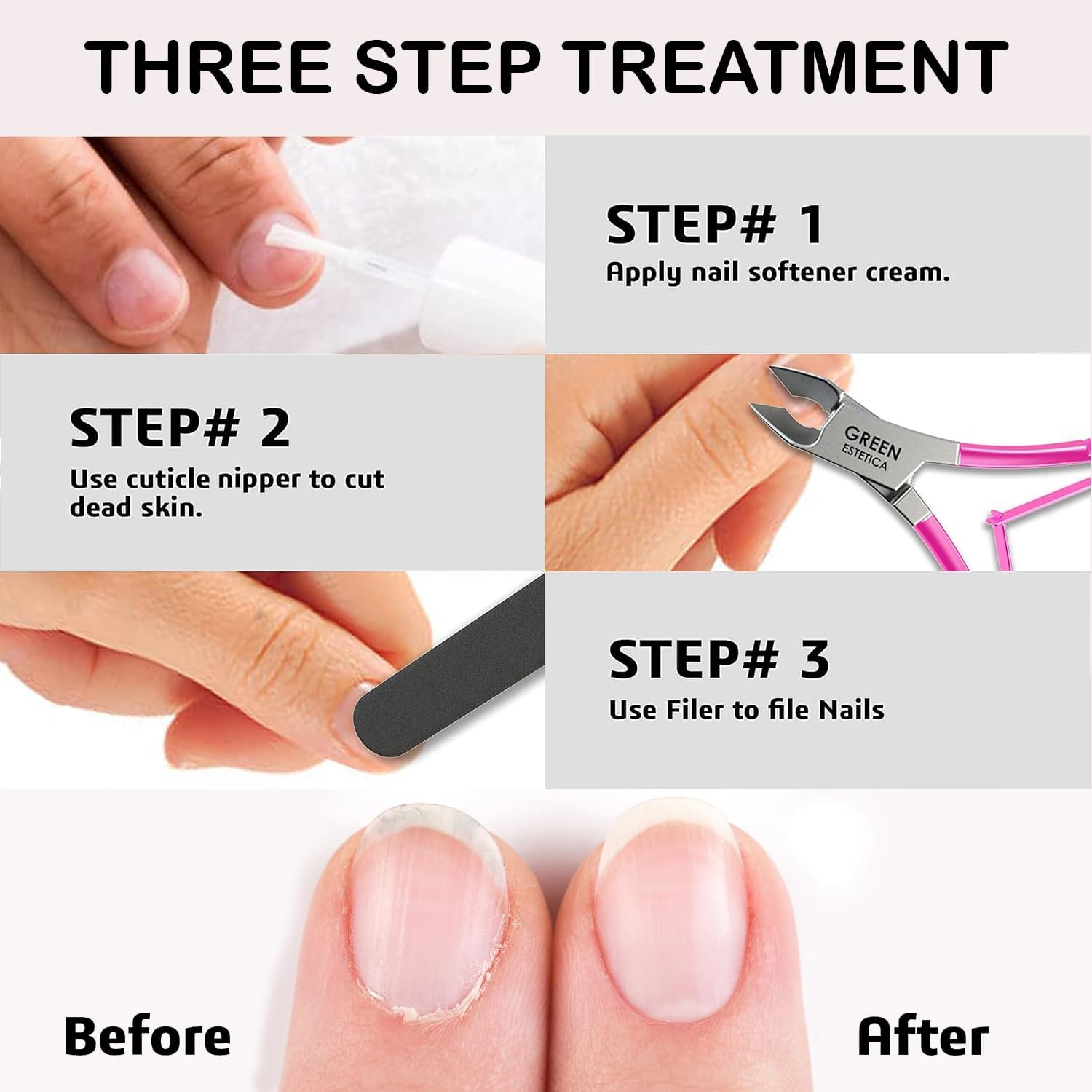 THREE STEP TREATMENT

STEP# 1
Apply nail softener cream.

STEP# 2
Use cuticle nipper to cut dead skin.

GREEN
ESTETICA

STEP# 3
Use Filer to file Nails

Before

After