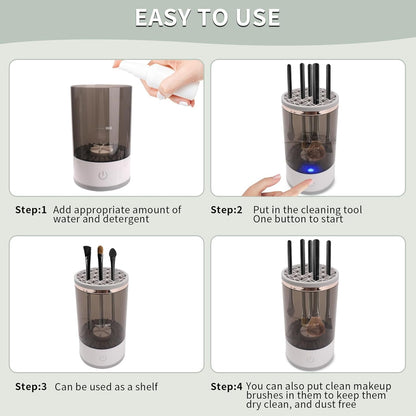 EASY TO USE

Step:1 Add appropriate amount of water and detergent

Step:2 Put in the cleaning tool One button to start

Step:3 Can be used as a shelf

Step:4 You can also put clean makeup brushes in them to keep them dry clean, and dust free