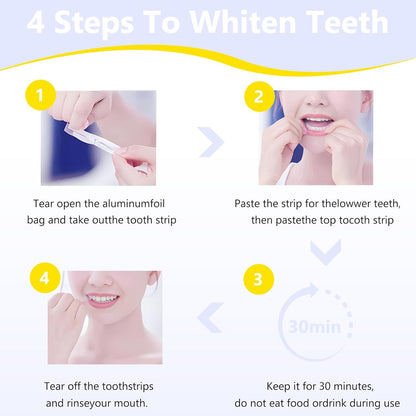 4 Steps To Whiten Teeth

1

Tear open the aluminumfoil bag and take outthe tooth strip

2

Paste the strip for thelowwer teeth, then pastethe top tocoth strip

3

30min

Keep it for 30 minutes, do not eat food ordrink during use

4

Tear off the toothstrips and rinseyour mouth.