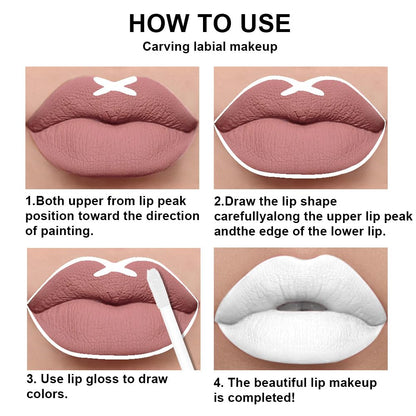 HOW TO USE
Carving labial makeup

1.Both upper from lip peak position toward the direction of painting.

2.Draw the lip shape carefullyalong the upper lip peak andthe edge of the lower lip.

3. Use lip gloss to draw colors.

4. The beautiful lip makeup is completed!