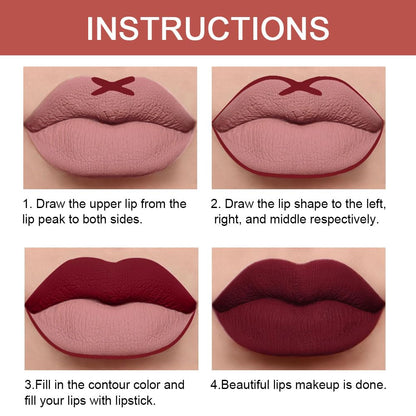 INSTRUCTIONS

1. Draw the upper lip from the lip peak to both sides.

2. Draw the lip shape to the left, right, and middle respectively.

3.Fill in the contour color and fill your lips with lipstick.

4.Beautiful lips makeup is done.