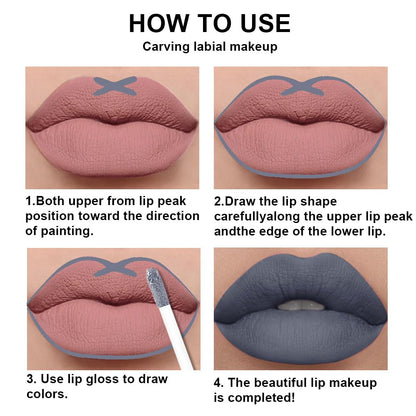 HOW TO USE

Carving labial makeup

1.Both upper from lip peak position toward the direction of painting.

2.Draw the lip shape carefullyalong the upper lip peak andthe edge of the lower lip.

3. Use lip gloss to draw colors.

4. The beautiful lip makeup is completed!