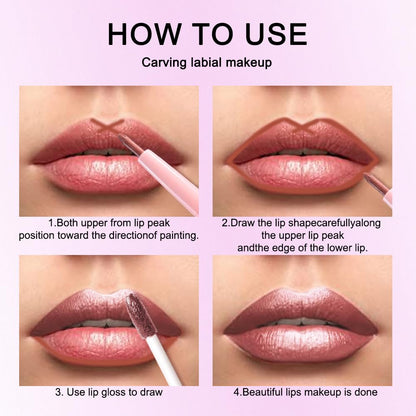 HOW TO USE

Carving labial makeup

1.Both upper from lip peak position toward the directionof painting.

2.Draw the lip shapecarefullyalong the upper lip peak andthe edge of the lower lip.

3. Use lip gloss to draw

4.Beautiful lips makeup is done