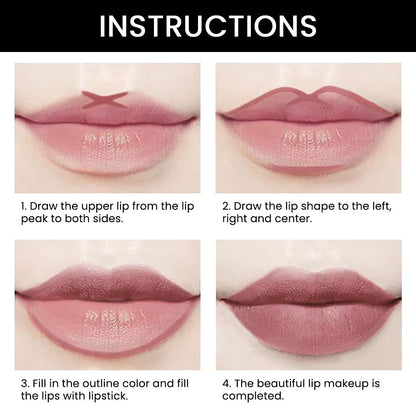 INSTRUCTIONS

1. Draw the upper lip from the lip peak to both sides.

2. Draw the lip shape to the left, right and center.

3. Fill in the outline color and fill the lips with lipstick.

4. The beautiful lip makeup is completed.