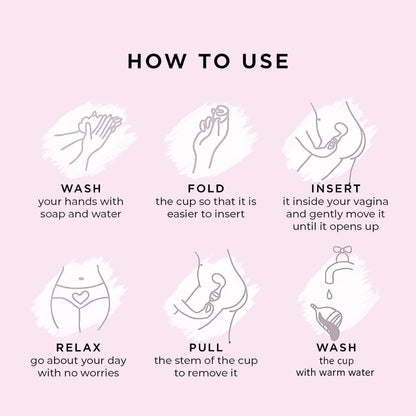 HOW TO USE

WASH
your hands with soap and water

FOLD
the cup so that it is easier to insert

INSERT
it inside your vagina and gently move it until it opens up

RELAX
go about your day with no worries

PULL
the stem of the cup to remove it

WASH
the cup with warm water