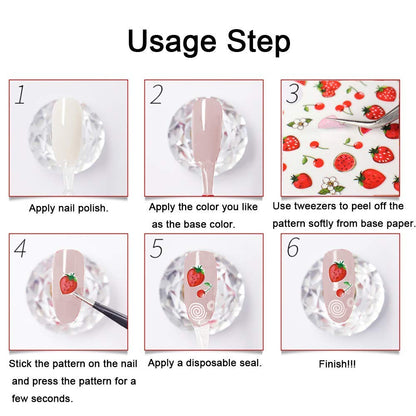 Usage Step

1

Apply nail polish.

2

Apply the color you like as the base color.

3

Use tweezers to peel off the pattern softly from base paper.

4

Stick the pattern on the nail and press the pattern for a few seconds.

5

Apply a disposable seal.

6

Finish!!!