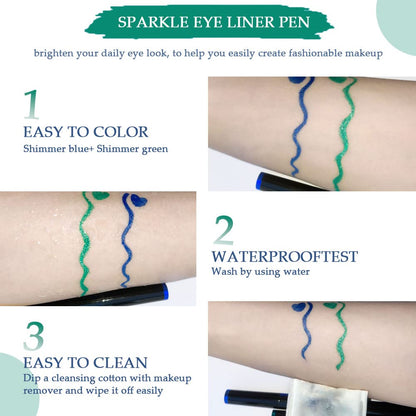 SPARKLE EYE LINER PEN

brighten your daily eye look, to help you easily create fashionable makeup

1
EASY TO COLOR
Shimmer blue+ Shimmer green

2
WATERPROOFTEST
Wash by using water

3
EASY TO CLEAN
Dip a cleansing cotton with makeup remover and wipe it off easily