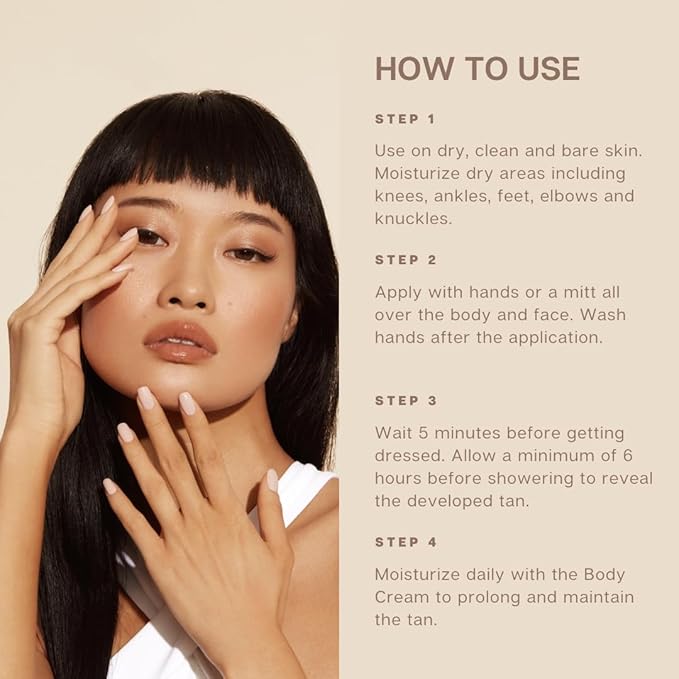 HOW TO USE

STEP 1

Use on dry, clean and bare skin. Moisturize dry areas including knees, ankles, feet, elbows and knuckles.

STEP 2

Apply with hands or a mitt all over the body and face. Wash hands after the application.

STEP 3

Wait 5 minutes before getting dressed. Allow a minimum of 6 hours before showering to reveal the developed tan.

STEP 4

Moisturize daily with the Body Cream to prolong and maintain the tan.