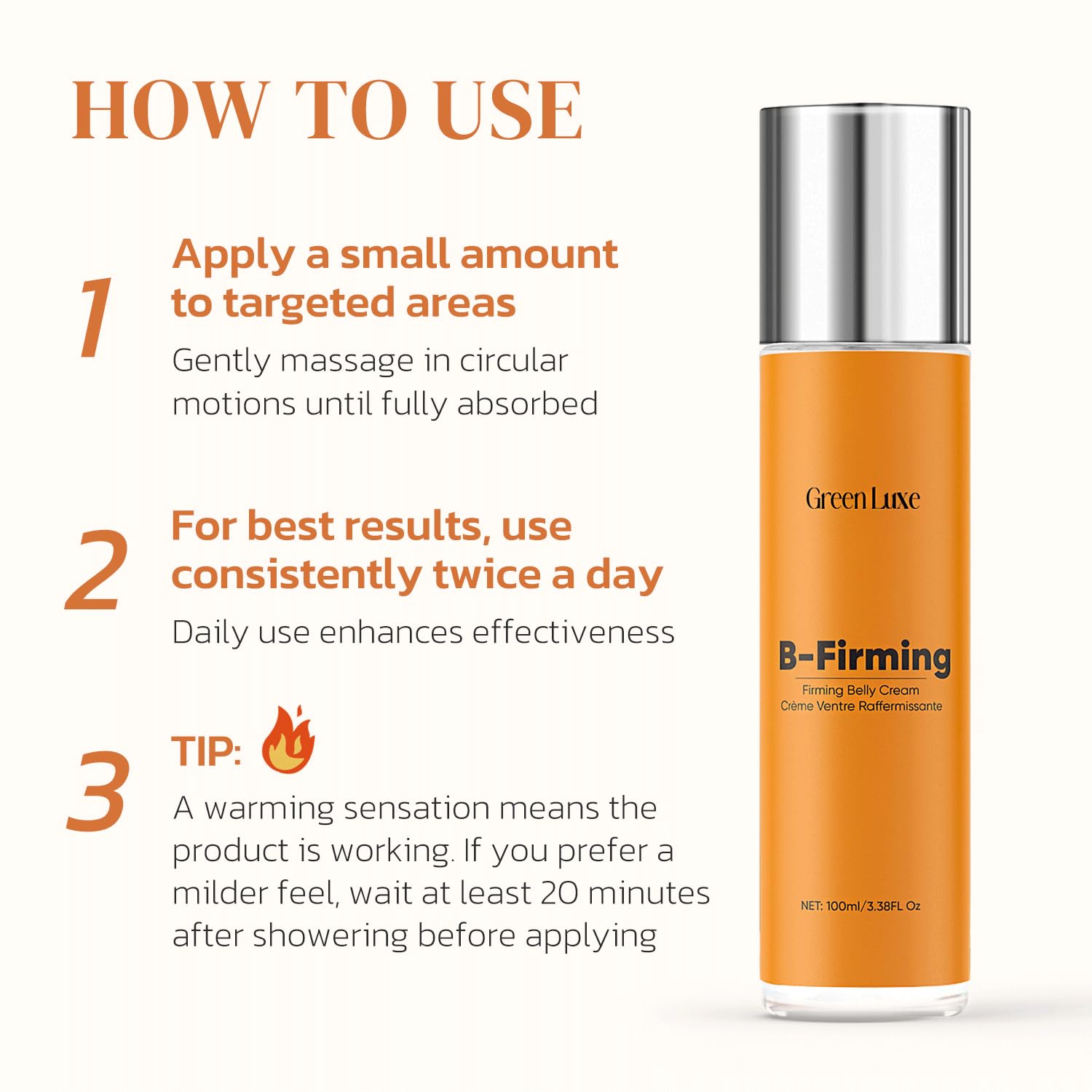 HOW TO USE

1

Apply a small amount to targeted areas

Gently massage in circular motions until fully absorbed

2

For best results, use consistently twice a day

Daily use enhances effectiveness

3

TIP:

A warming sensation means the product is working. If you prefer a milder feel, wait at least 20 minutes after showering before applying

Green Luxe

B-Firming

Firming Belly Cream
Crème Ventre Raffermissante

NET: 100ml/3.38FL Oz