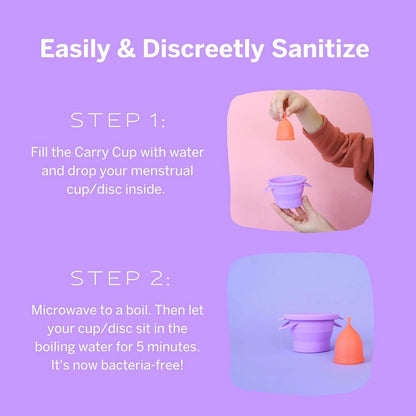 Easily & Discreetly Sanitize

STEP 1:

Fill the Carry Cup with water and drop your menstrual cup/disc inside.

STEP 2:

Microwave to a boil. Then let your cup/disc sit in the boiling water for 5 minutes. It's now bacteria-free!