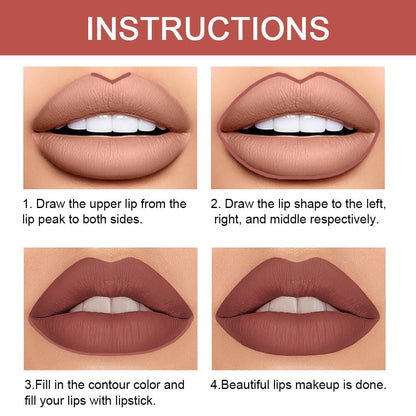 INSTRUCTIONS

1. Draw the upper lip from the lip peak to both sides.

2. Draw the lip shape to the left, right, and middle respectively.

3.Fill in the contour color and fill your lips with lipstick.

4.Beautiful lips makeup is done.